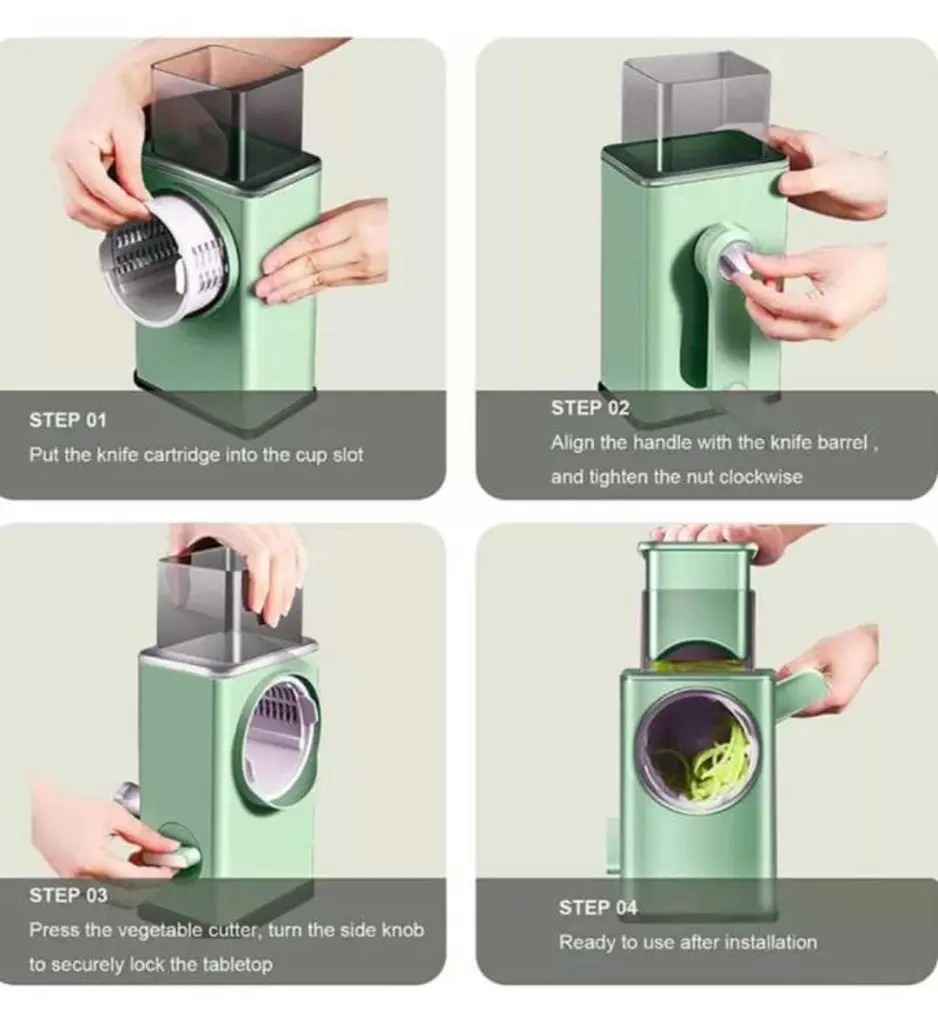 STEP 01
Put the knife cartridge into the cup slot

STEP 02
Align the handle with the knife barrel , and tighten the nut clockwise

STEP 03
Press the vegetable cutter, turn the side knob to securely lock the tabletop

STEP 04
Ready to use after installation